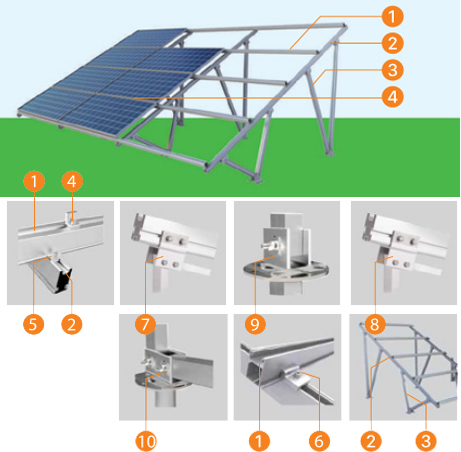 1
2
3
4

1
4
5
2
7
9
8
10
1
6
2
3