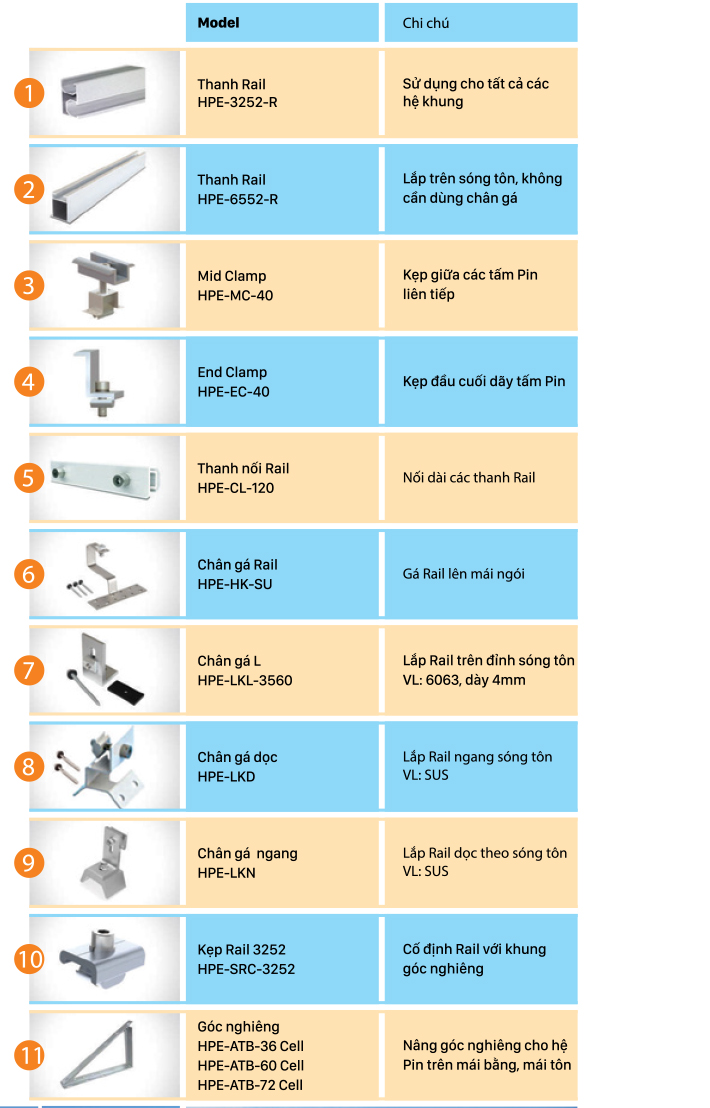 | | Model | Chi chú |
|---|---|---|
| 1 | Thanh Rail HPE-3252-R | Sử dụng cho tất cả các hệ khung |
| 2 | Thanh Rail HPE-6552-R | Lắp trên sóng tôn, không cần dùng chân gá |
| 3 | Mid Clamp HPE-MC-40 | Kẹp giữa các tấm Pin liên tiếp |
| 4 | End Clamp HPE-EC-40 | Kẹp đầu cuối dãy tấm Pin |
| 5 | Thanh nối Rail HPE-CL-120 | Nối dài các thanh Rail |
| 6 | Chân gá Rail HPE-HK-SU | Gá Rail lên mái ngói |
| 7 | Chân gá L HPE-LKL-3560 | Lắp Rail trên đỉnh sóng tôn VL: 6063, dày 4mm |
| 8 | Chân gá dọc HPE-LKD | Lắp Rail ngang sóng tôn VL: SUS |
| 9 | Chân gá ngang HPE-LKN | Lắp Rail dọc theo sóng tôn VL: SUS |
| 10 | Kẹp Rail 3252 HPE-SRC-3252 | Cố định Rail với khung góc nghiêng |
| 11 | Góc nghiêng HPE-ATB-36 Cell HPE-ATB-60 Cell HPE-ATB-72 Cell | Nâng góc nghiêng cho hệ Pin trên mái bằng, mái tôn |