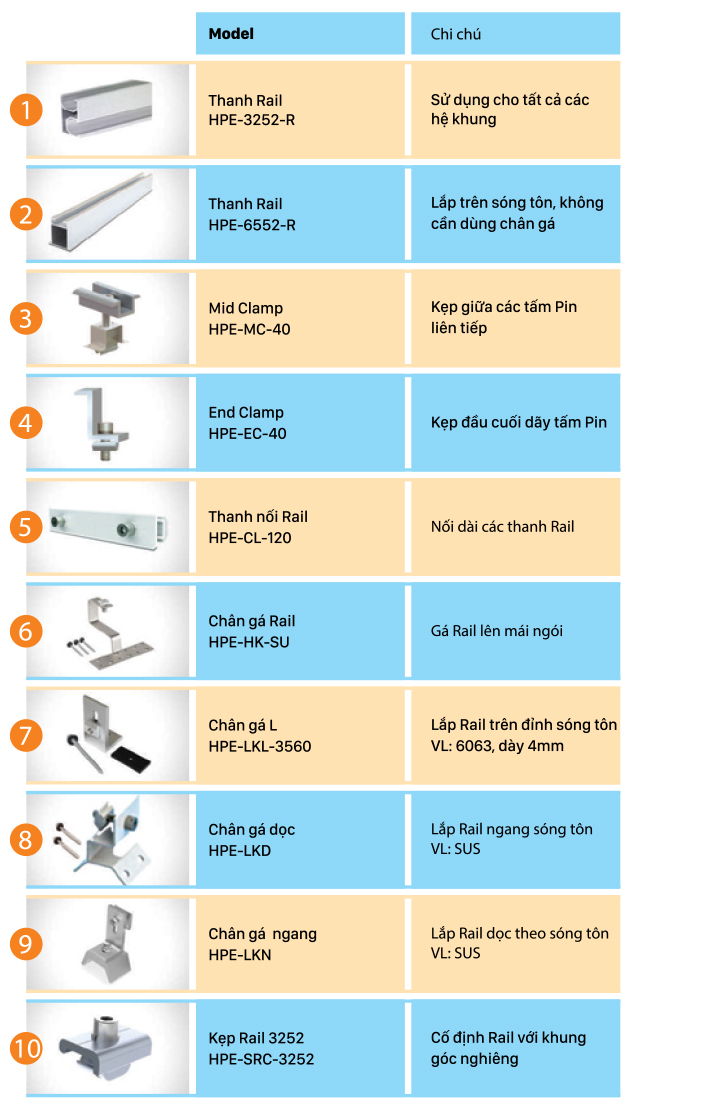 | | Model | Chi chú |
|---|---|---|
| 1 | Thanh Rail HPE-3252-R | Sử dụng cho tất cả các hệ khung |
| 2 | Thanh Rail HPE-6552-R | Lắp trên sóng tôn, không cần dùng chân gá |
| 3 | Mid Clamp HPE-MC-40 | Kẹp giữa các tấm Pin liên tiếp |
| 4 | End Clamp HPE-EC-40 | Kẹp đầu cuối dãy tấm Pin |
| 5 | Thanh nối Rail HPE-CL-120 | Nối dài các thanh Rail |
| 6 | Chân gá Rail HPE-HK-SU | Gá Rail lên mái ngói |
| 7 | Chân gá L HPE-LKL-3560 | Lắp Rail trên đỉnh sóng tôn VL: 6063, dày 4mm |
| 8 | Chân gá dọc HPE-LKD | Lắp Rail ngang sóng tôn VL: SUS |
| 9 | Chân gá ngang HPE-LKN | Lắp Rail dọc theo sóng tôn VL: SUS |
| 10 | Kẹp Rail 3252 HPE-SRC-3252 | Cố định Rail với khung góc nghiêng |