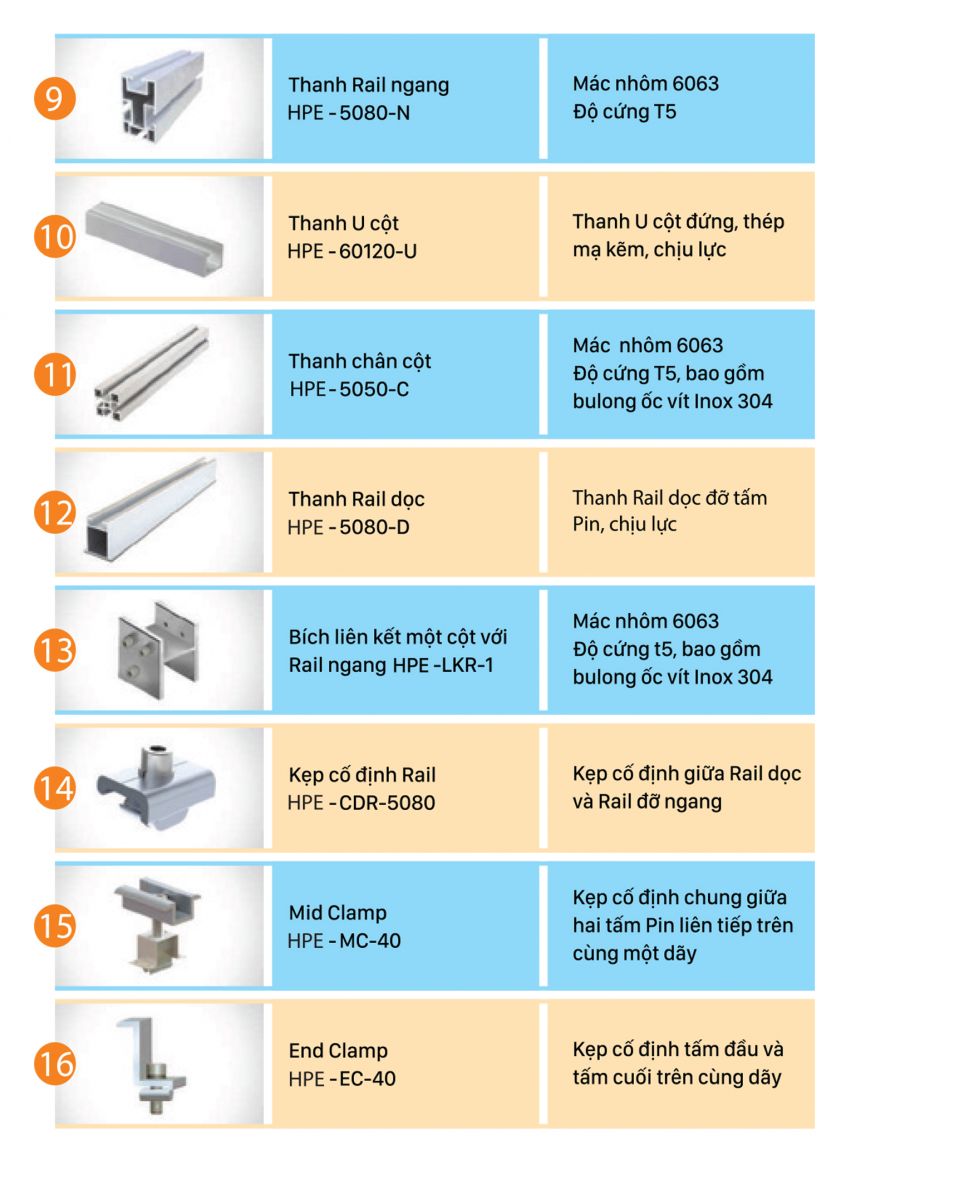 | | | |
|---|---|---|
| 9 | Thanh Rail ngang HPE - 5080-N | Mác nhôm 6063 Độ cứng T5 |
| 10 | Thanh U cột HPE - 60120-U | Thanh U cột đứng, thép mạ kẽm, chịu lực |
| 11 | Thanh chân cột HPE - 5050-C | Mác nhôm 6063 Độ cứng T5, bao gồm bulong ốc vít Inox 304 |
| 12 | Thanh Rail dọc HPE - 5080-D | Thanh Rail dọc đỡ tấm Pin, chịu lực |
| 13 | Bích liên kết một cột với Rail ngang HPE -LKR-1 | Mác nhôm 6063 Độ cứng t5, bao gồm bulong ốc vít Inox 304 |
| 14 | Kẹp cố định Rail HPE - CDR-5080 | Kẹp cố định giữa Rail dọc và Rail đỡ ngang |
| 15 | Mid Clamp HPE - MC-40 | Kẹp cố định chung giữa hai tấm Pin liên tiếp trên cùng một dãy |
| 16 | End Clamp HPE - EC-40 | Kẹp cố định tấm đầu và tấm cuối trên cùng dãy |