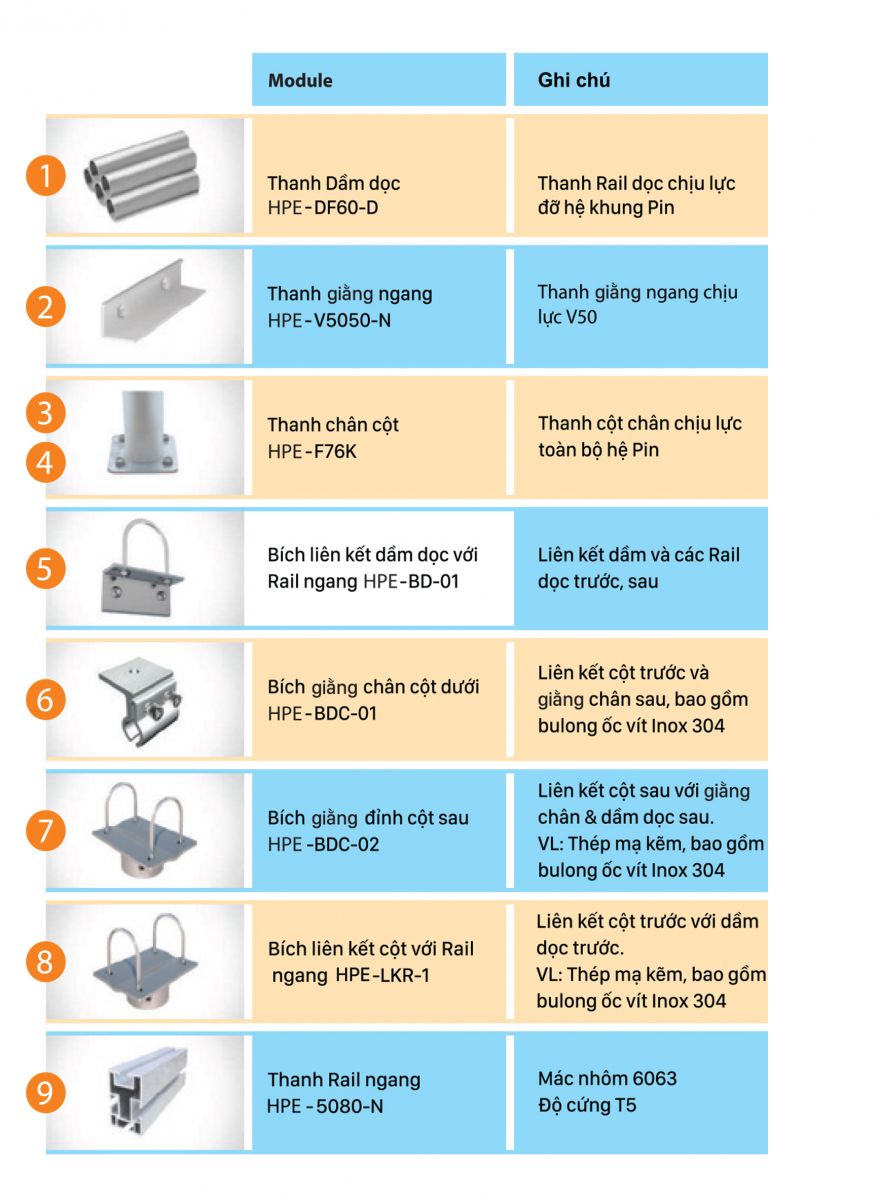 | | Module | Ghi chú |
|---|---|---|
| 1 | Thanh Dầm dọc HPE-DF60-D | Thanh Rail dọc chịu lực đỡ hệ khung Pin |
| 2 | Thanh giằng ngang HPE-V5050-N | Thanh giằng ngang chịu lực V50 |
| 3 4 | Thanh chân cột HPE-F76K | Thanh cột chân chịu lực toàn bộ hệ Pin |
| 5 | Bích liên kết dầm dọc với Rail ngang HPE-BD-01 | Liên kết dầm và các Rail dọc trước, sau |
| 6 | Bích giằng chân cột dưới HPE-BDC-01 | Liên kết cột trước và giằng chân sau, bao gồm bulong ốc vít Inox 304 |
| 7 | Bích giằng đỉnh cột sau HPE -BDC-02 | Liên kết cột sau với giằng chân & dầm dọc sau. VL: Thép mạ kẽm, bao gồm bulong ốc vít Inox 304 |
| 8 | Bích liên kết cột với Rail ngang HPE-LKR-1 | Liên kết cột trước với dầm dọc trước. VL: Thép mạ kẽm, bao gồm bulong ốc vít Inox 304 |
| 9 | Thanh Rail ngang HPE - 5080-N | Mác nhôm 6063 Độ cứng T5 |